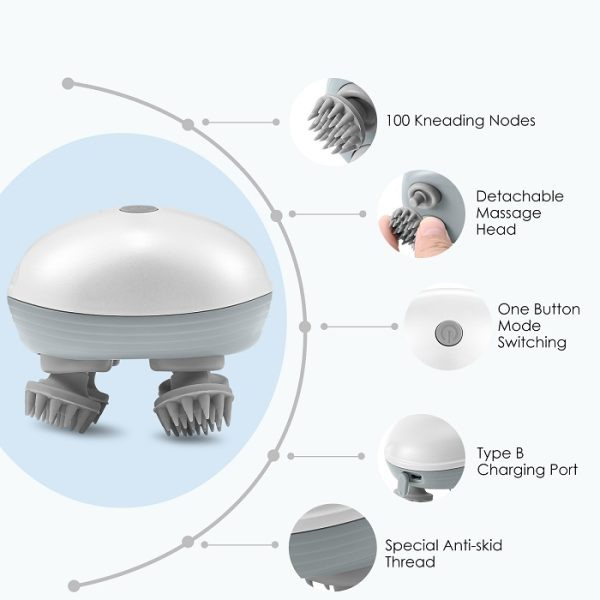 100 Kneading Nodes

Detachable Massage Head

One Button Mode Switching

Type B Charging Port

Special Anti-skid Thread