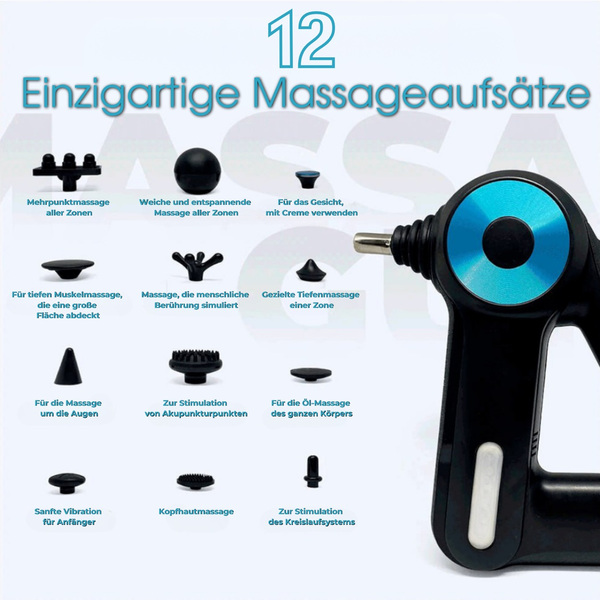 12
Einzigartige Massageaufsätze

Mehrpunktmassage aller Zonen

Weiche und entspannende Massage aller Zonen

Für das Gesicht, mit Creme verwenden

Für tiefen Muskelmassage, die eine große Fläche abdeckt

Massage, die menschliche Berührung simuliert

Gezielte Tiefenmassage einer Zone

Für die Massage um die Augen

Zur Stimulation von Akupunkturpunkten

Für die Öl-Massage des ganzen Körpers

Sanfte Vibration für Anfänger

Kopfhautmassage

Zur Stimulation des Kreislaufsystems