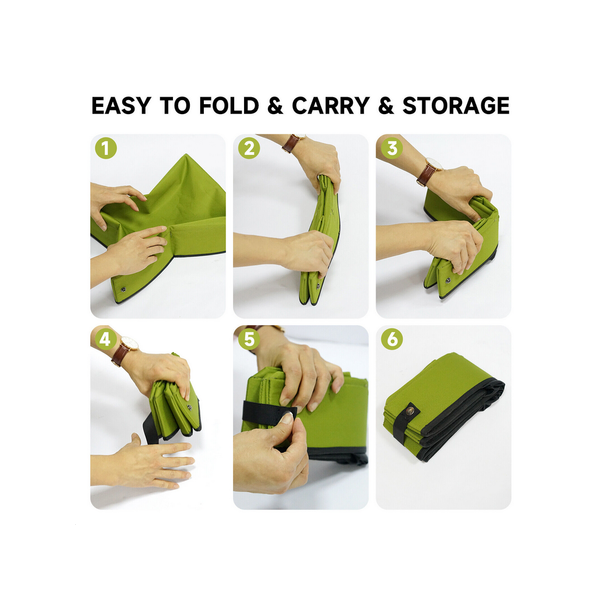 EASY TO FOLD & CARRY & STORAGE

1

2

3

4

5

6